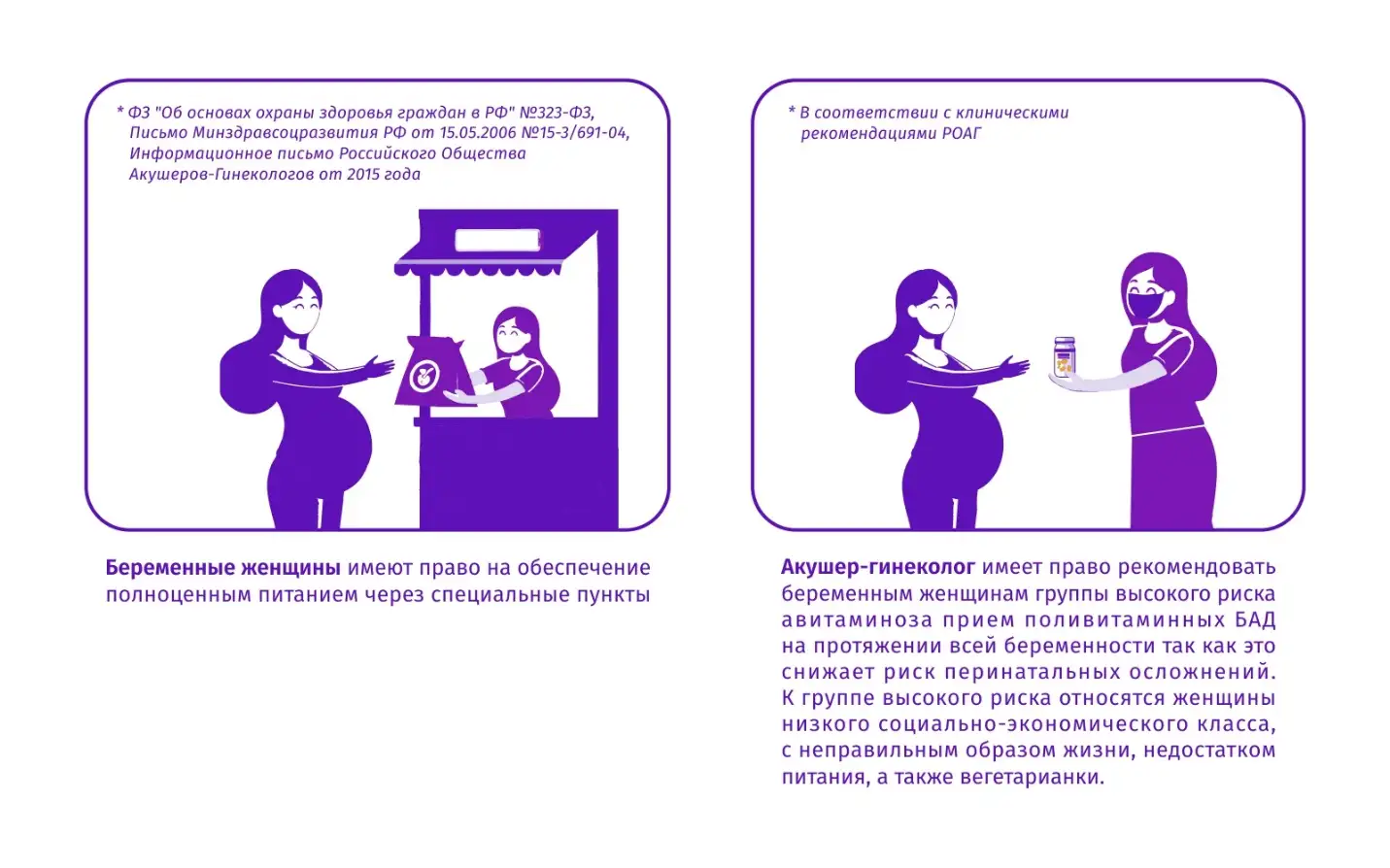 * ФЗ "Об основах охраны здоровья граждан в РФ" №323-ФЗ, Письмо Минздравсоцразвития РФ от 15.05.2006 №15-3/691-04, Информационное письмо Российского Общества Акушеров-Гинекологов от 2015 года

Беременные женщины имеют право на обеспечение полноценным питанием через специальные пункты

* В соответствии с клиническими рекомендациями РОАГ

Акушер-гинеколог имеет право рекомендовать беременным женщинам группы высокого риска авитаминоза прием поливитаминных БАД на протяжении всей беременности так как это снижает риск перинатальных осложнений. К группе высокого риска относятся женщины низкого социально-экономического класса, с неправильным образом жизни, недостатком питания, а также вегетарианки.